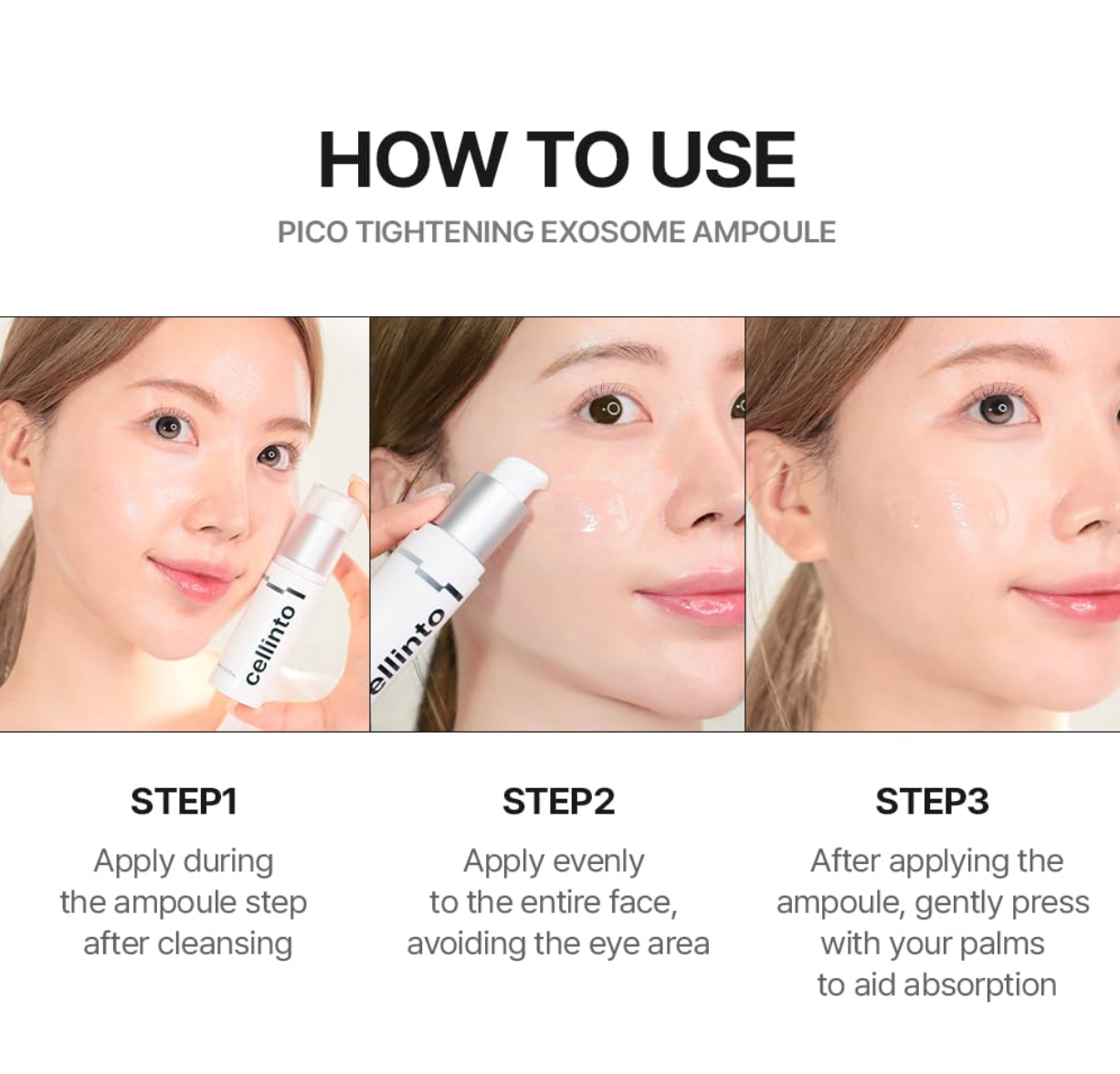 HOW TO USE
PICO TIGHTENING EXOSOME AMPOULE

cellinto

ellinto

STEP1
Apply during the ampoule step after cleansing

STEP2
Apply evenly to the entire face, avoiding the eye area

STEP3
After applying the ampoule, gently press with your palms to aid absorption